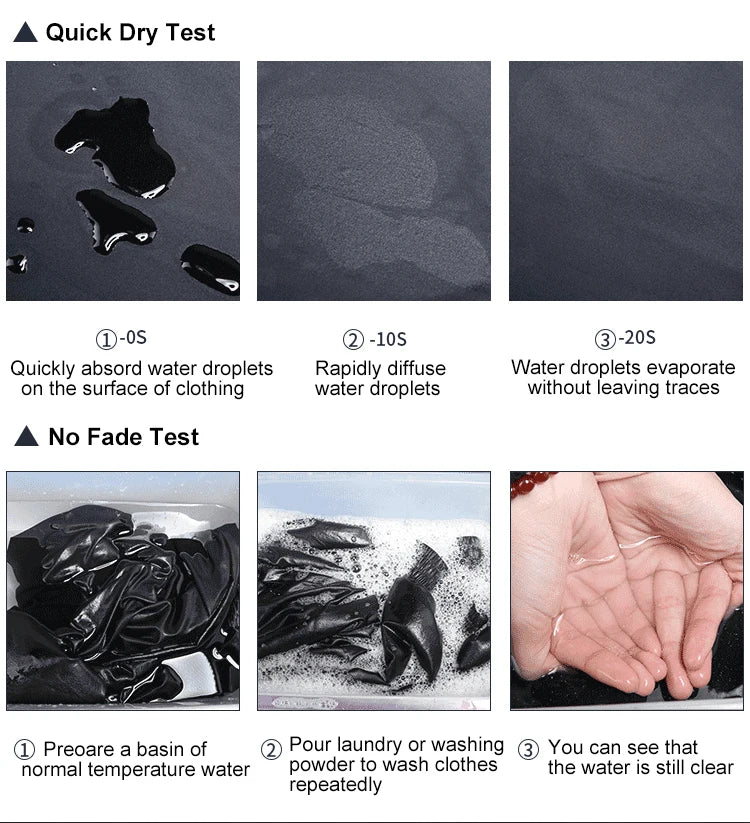 ▲ Quick Dry Test

①-0S
Quickly absord water droplets on the surface of clothing

②-10S
Rapidly diffuse water droplets

③-20S
Water droplets evaporate without leaving traces

▲ No Fade Test

① Preoare a basin of normal temperature water

② Pour laundry or washing powder to wash clothes repeatedly

③ You can see that the water is still clear